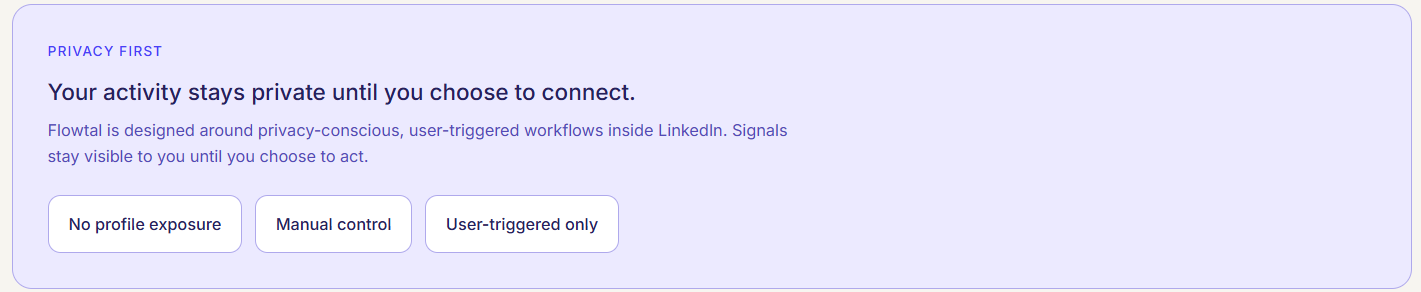 PRIVACY FIRST

Your activity stays private until you choose to connect.

Flowtal is designed around privacy-conscious, user-triggered workflows inside LinkedIn. Signals stay visible to you until you choose to act.

No profile exposure

Manual control

User-triggered only